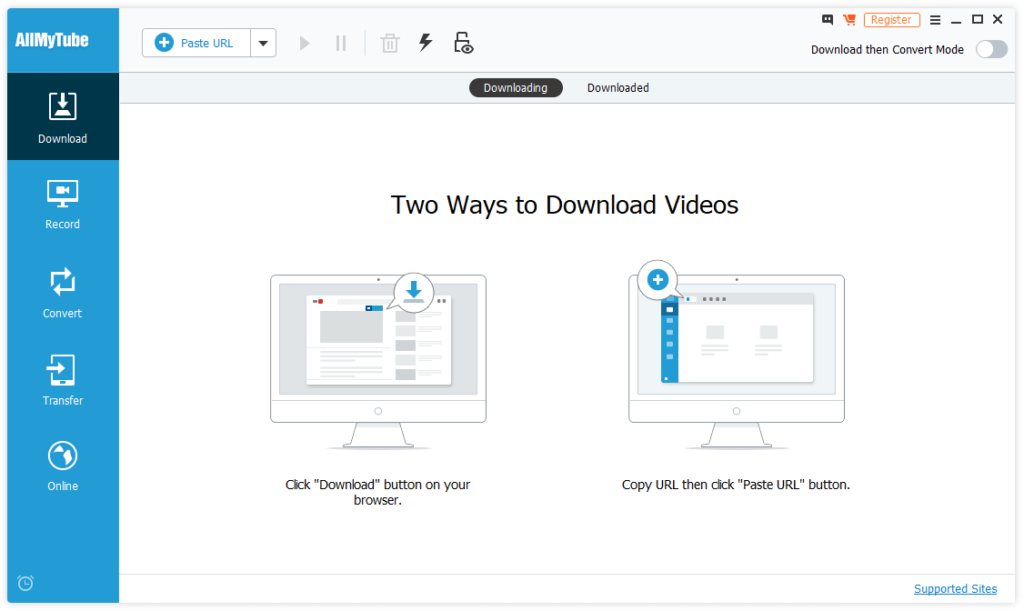 AllMyTube

Paste URL

Register

Download then Convert Mode

Downloading
Downloaded

Download

Record

Convert

Transfer

Online

Two Ways to Download Videos

Click "Download" button on your browser.

Copy URL then click "Paste URL" button.

Supported Sites